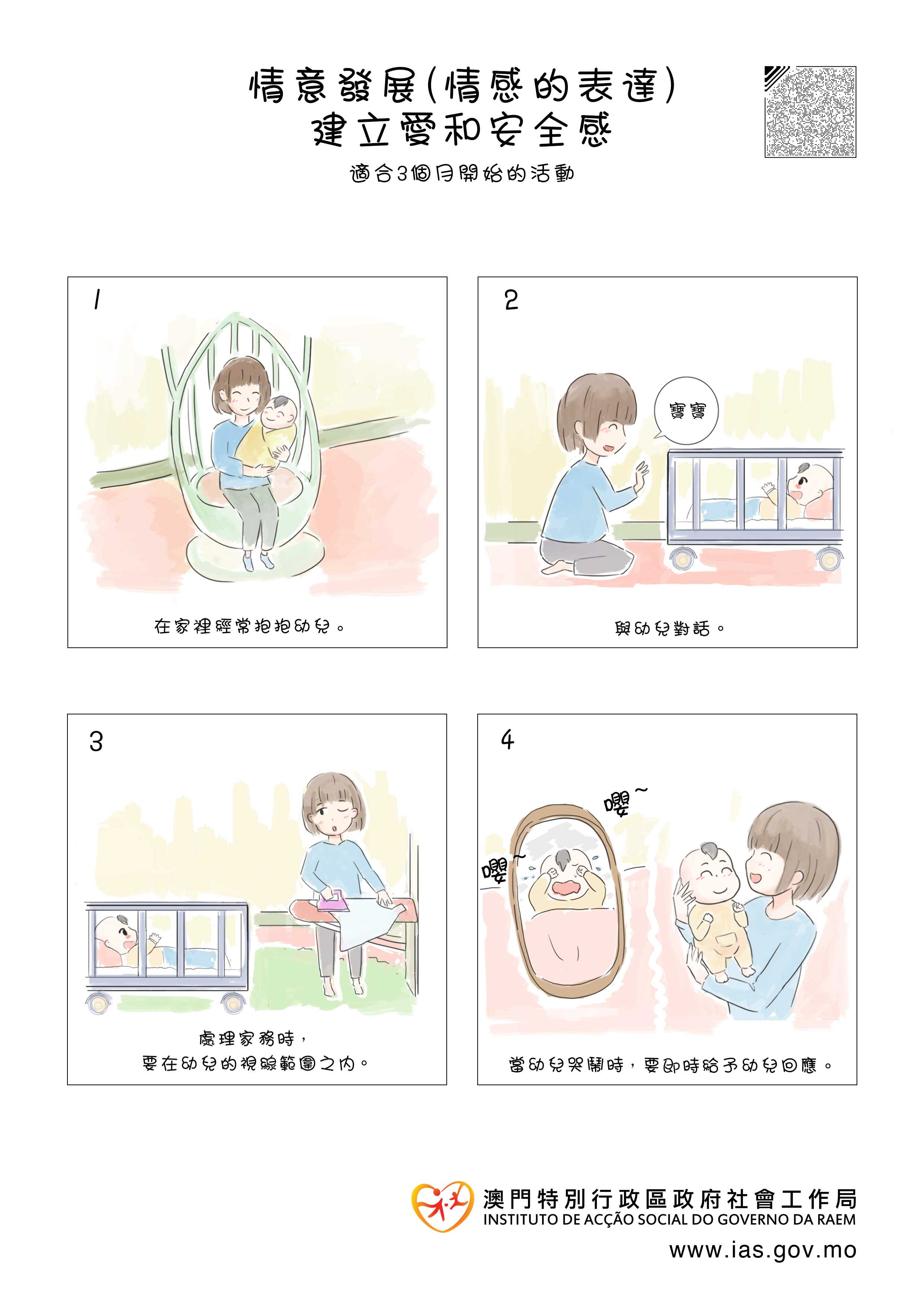 情意發展(情感的表達)
建立愛和安全感

適合3個月開始的活動

1

在家裡經常抱抱幼兒。

2

寶寶

與幼兒對話。

3

處理家務時，
要在幼兒的視線範圍之內。

4

嚶~

嚶~

當幼兒哭鬧時，要即時給予幼兒回應。

澳門特別行政區政府社會工作局
INSTITUTO DE ACÇÃO SOCIAL DO GOVERNO DA RAEM
www.ias.gov.mo