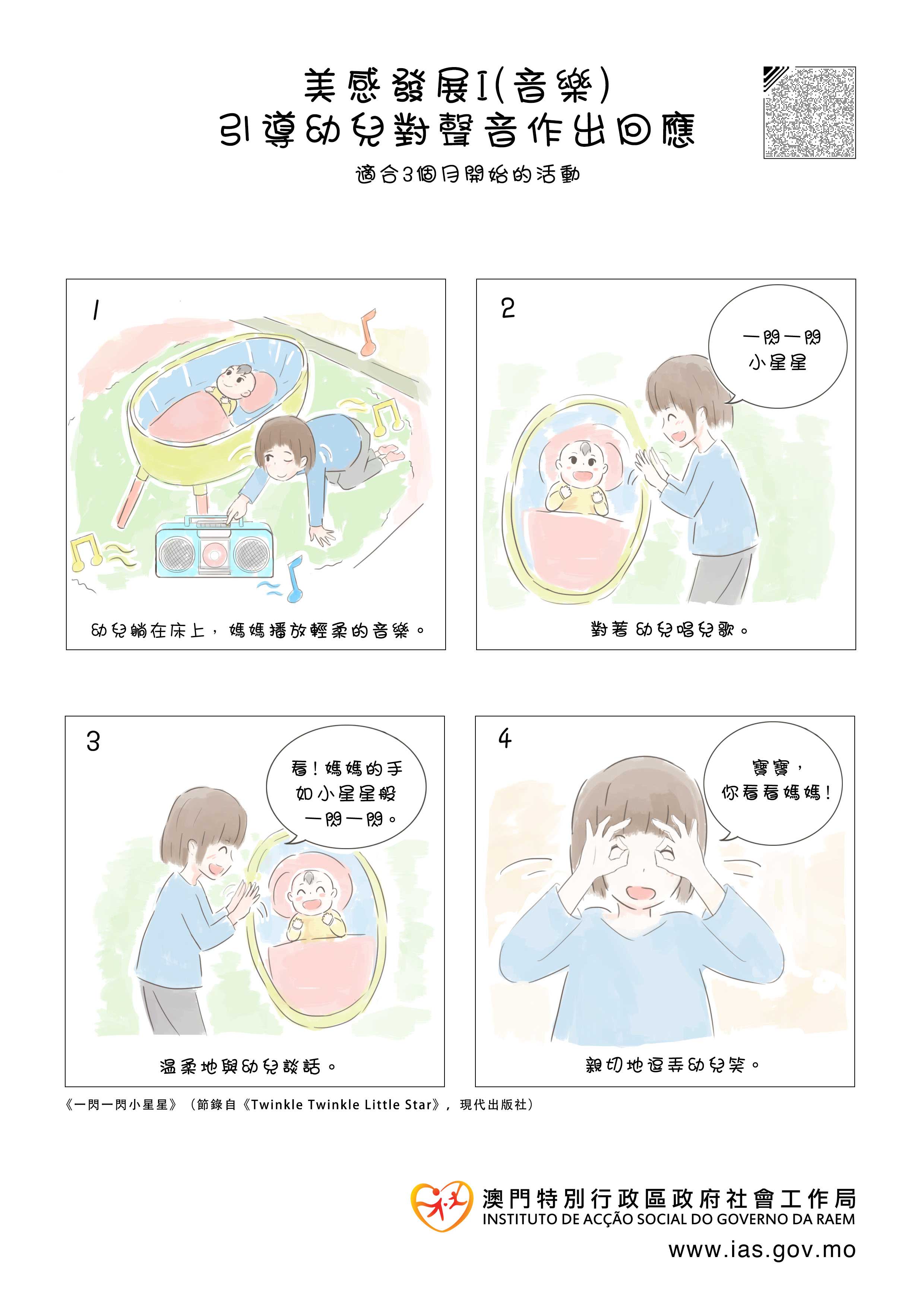 美感發展I(音樂)
引導幼兒對聲音作出回應

適合3個月開始的活動

1

幼兒躺在床上，媽媽播放輕柔的音樂。

2

一閃一閃
小星星

對著幼兒唱兒歌。

3

看！媽媽的手
如小星星般
一閃一閃。

溫柔地與幼兒談話。

4

寶寶，
你看看媽媽！

親切地逗弄幼兒笑。

《一閃一閃小星星》（節錄自《Twinkle Twinkle Little Star》，現代出版社）

澳門特別行政區政府社會工作局
INSTITUTO DE ACÇÃO SOCIAL DO GOVERNO DA RAEM
www.ias.gov.mo