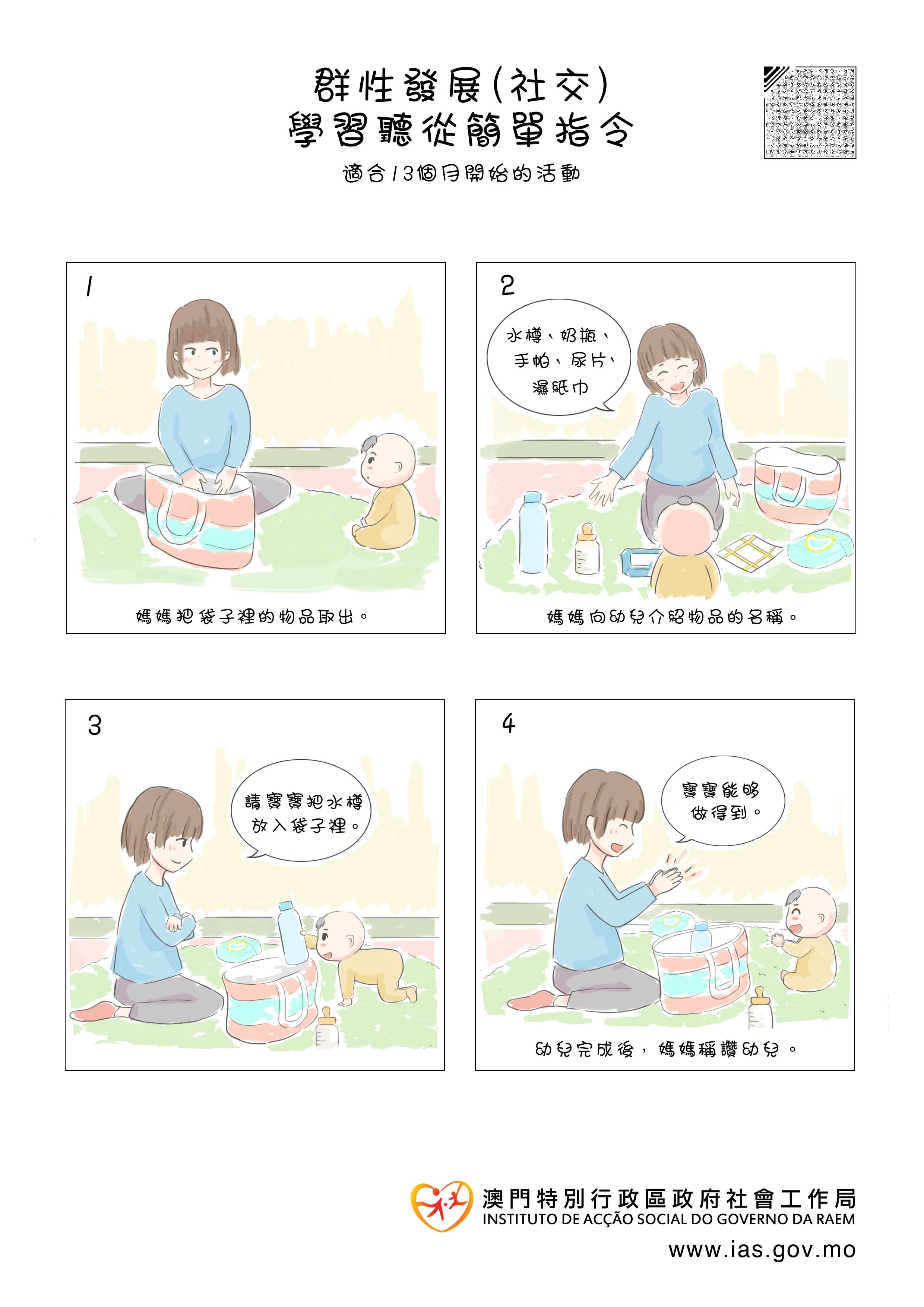 群性發展(社交)
學習聽從簡單指令

適合13個月開始的活動

1

媽媽把袋子裡的物品取出。

2

水樽、奶瓶、手帕、尿片、濕紙巾

媽媽向幼兒介紹物品的名稱。

3

請寶寶把水樽放入袋子裡。

4

寶寶能夠做得到。

幼兒完成後，媽媽稱讚幼兒。

澳門特別行政區政府社會工作局
INSTITUTO DE ACÇÃO SOCIAL DO GOVERNO DA RAEM
www.ias.gov.mo