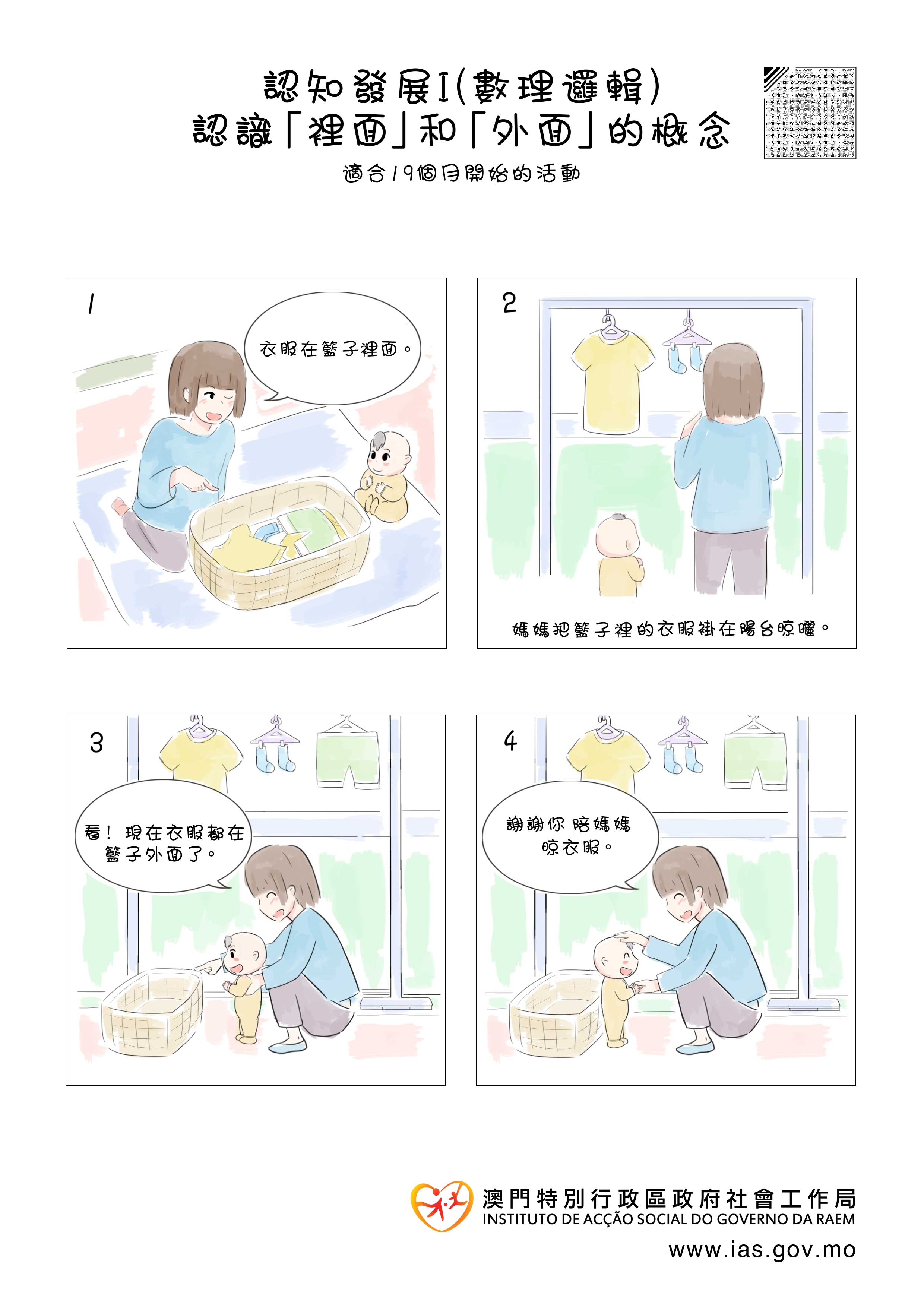 認知發展I(數理邏輯)
認識「裡面」和「外面」的概念

適合19個月開始的活動

1

衣服在籃子裡面。

2

媽媽把籃子裡的衣服掛在陽台晾曬。

3

看！現在衣服都在籃子外面了。

4

謝謝你陪媽媽晾衣服。

澳門特別行政區政府社會工作局
INSTITUTO DE ACÇÃO SOCIAL DO GOVERNO DA RAEM
www.ias.gov.mo